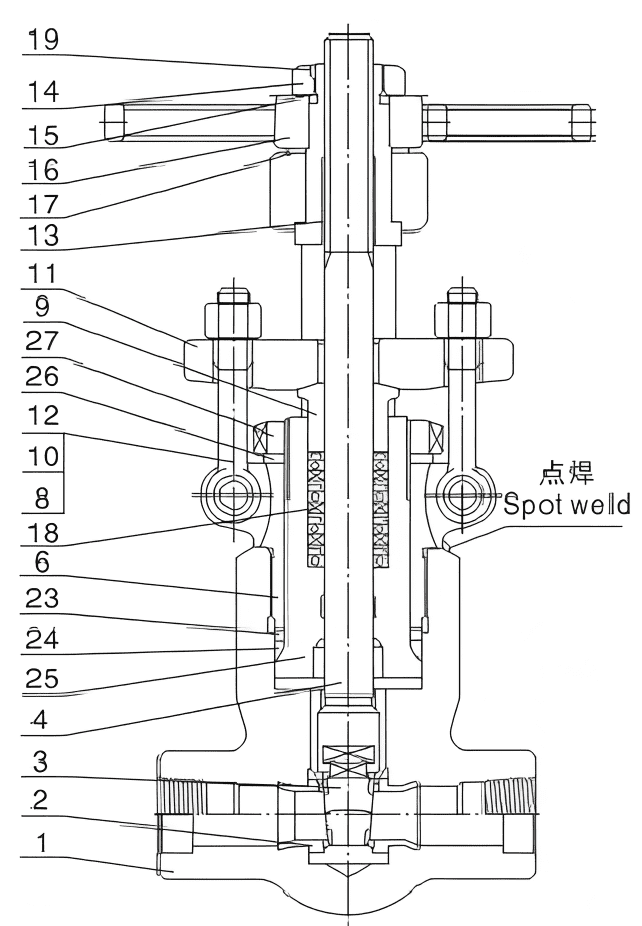 19
14
15
16
17
13
11
9
27
26
12
10
8
18
6
23
24
25
4
3
2
1
点焊
Spot weld